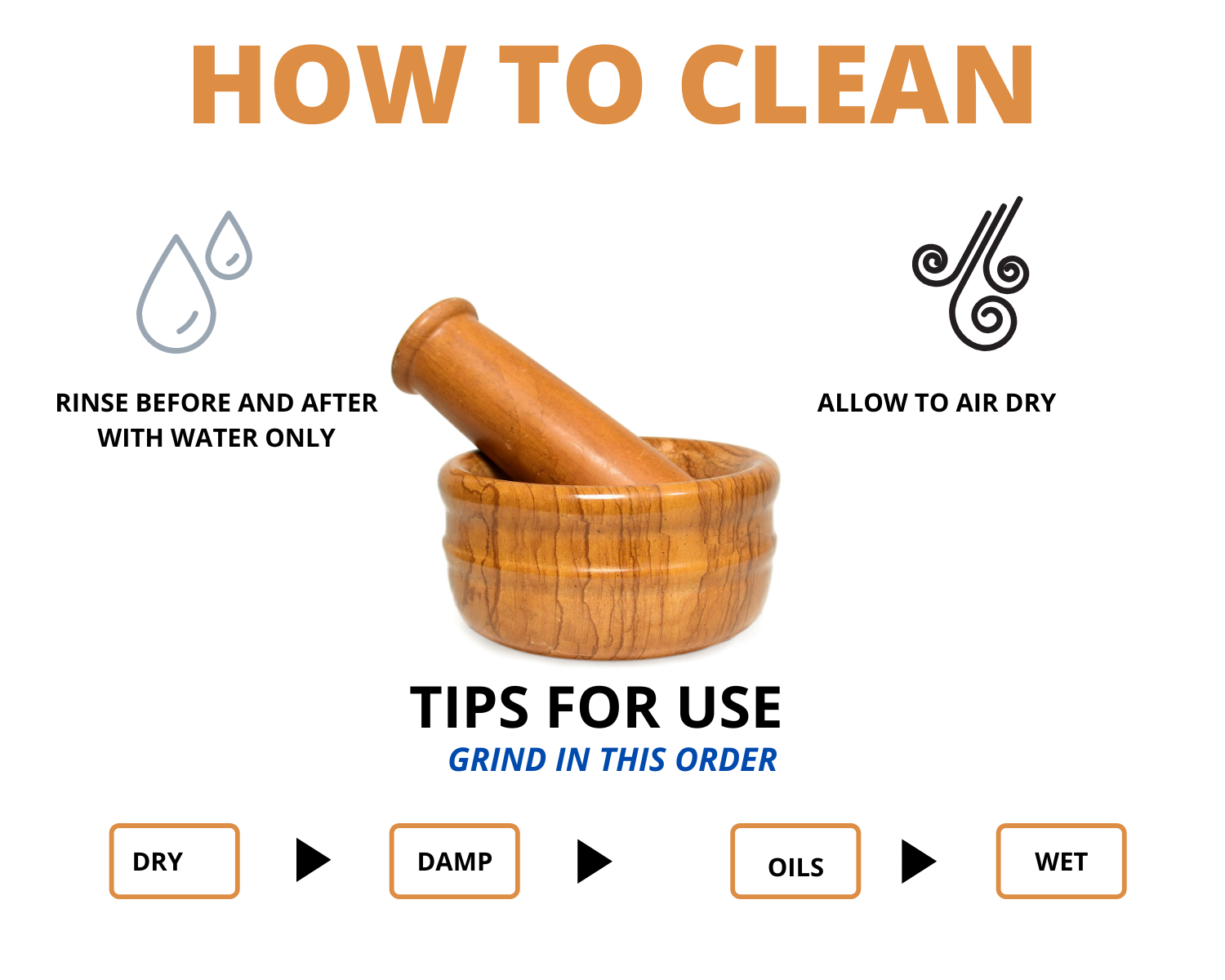 HOW TO CLEAN

RINSE BEFORE AND AFTER WITH WATER ONLY

ALLOW TO AIR DRY

TIPS FOR USE

GRIND IN THIS ORDER

DRY

DAMP

OILS

WET